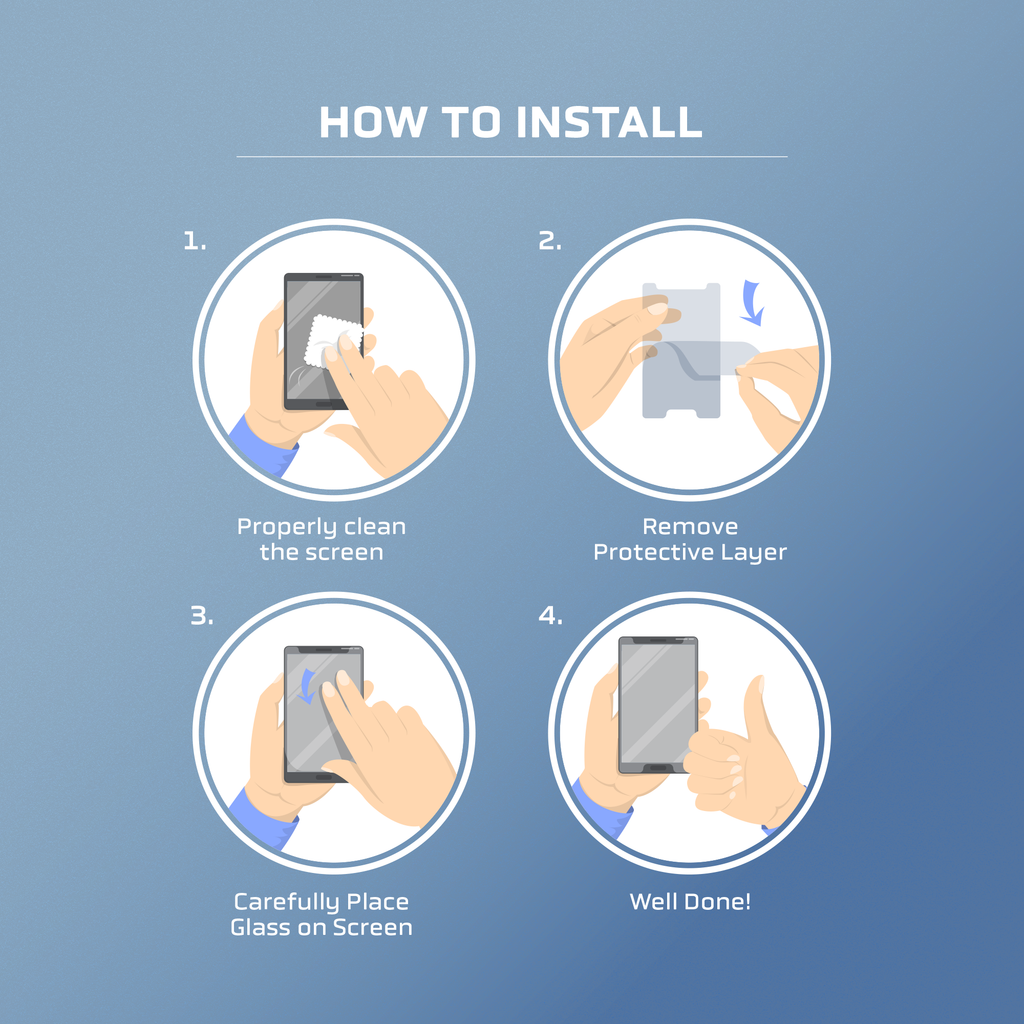 HOW TO INSTALL

1.

Properly clean the screen

2.

Remove Protective Layer

3.

Carefully Place Glass on Screen

4.

Well Done!